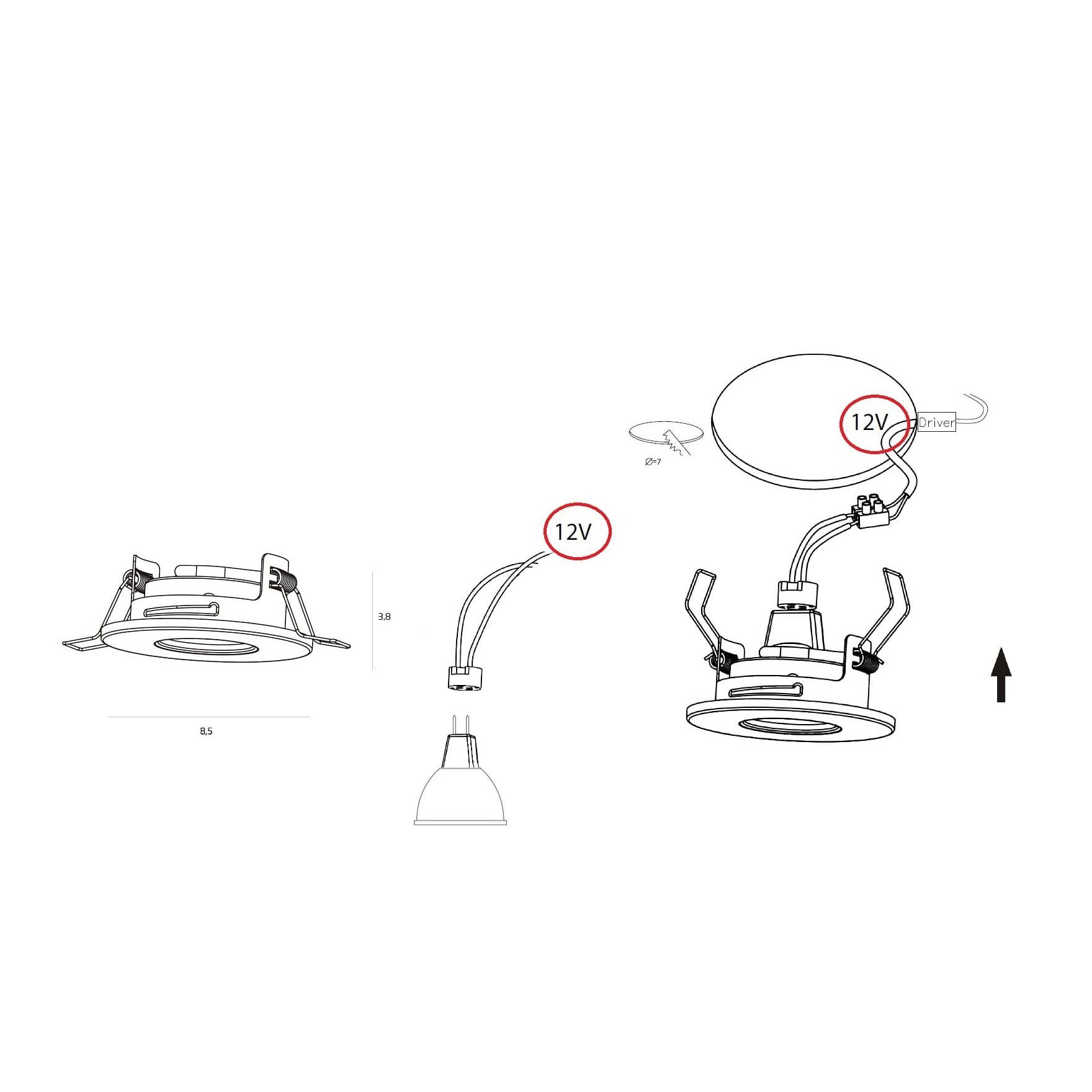 3,8

8,5

12V

Ø=7

12V

Driver