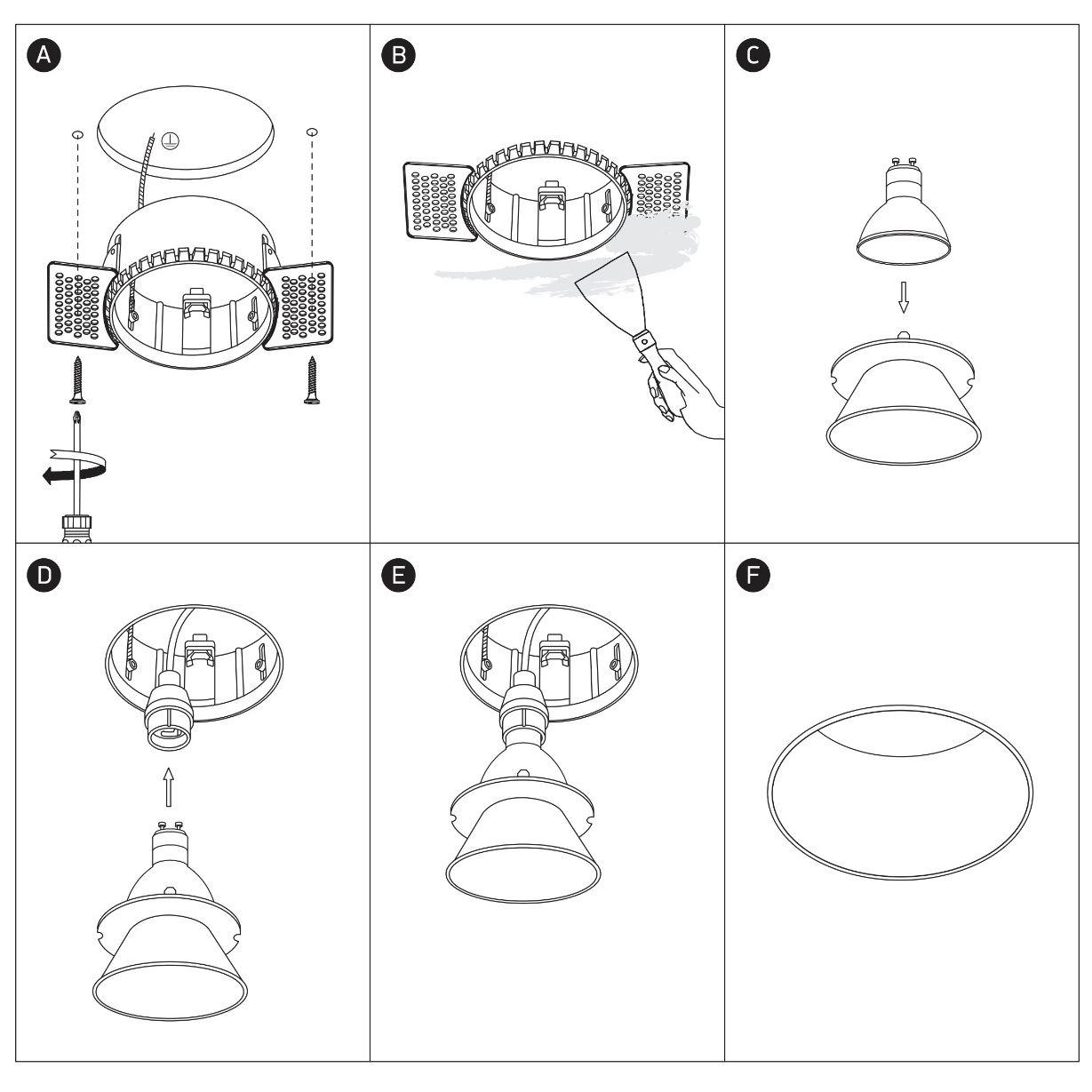 A

B

C

D

E

F