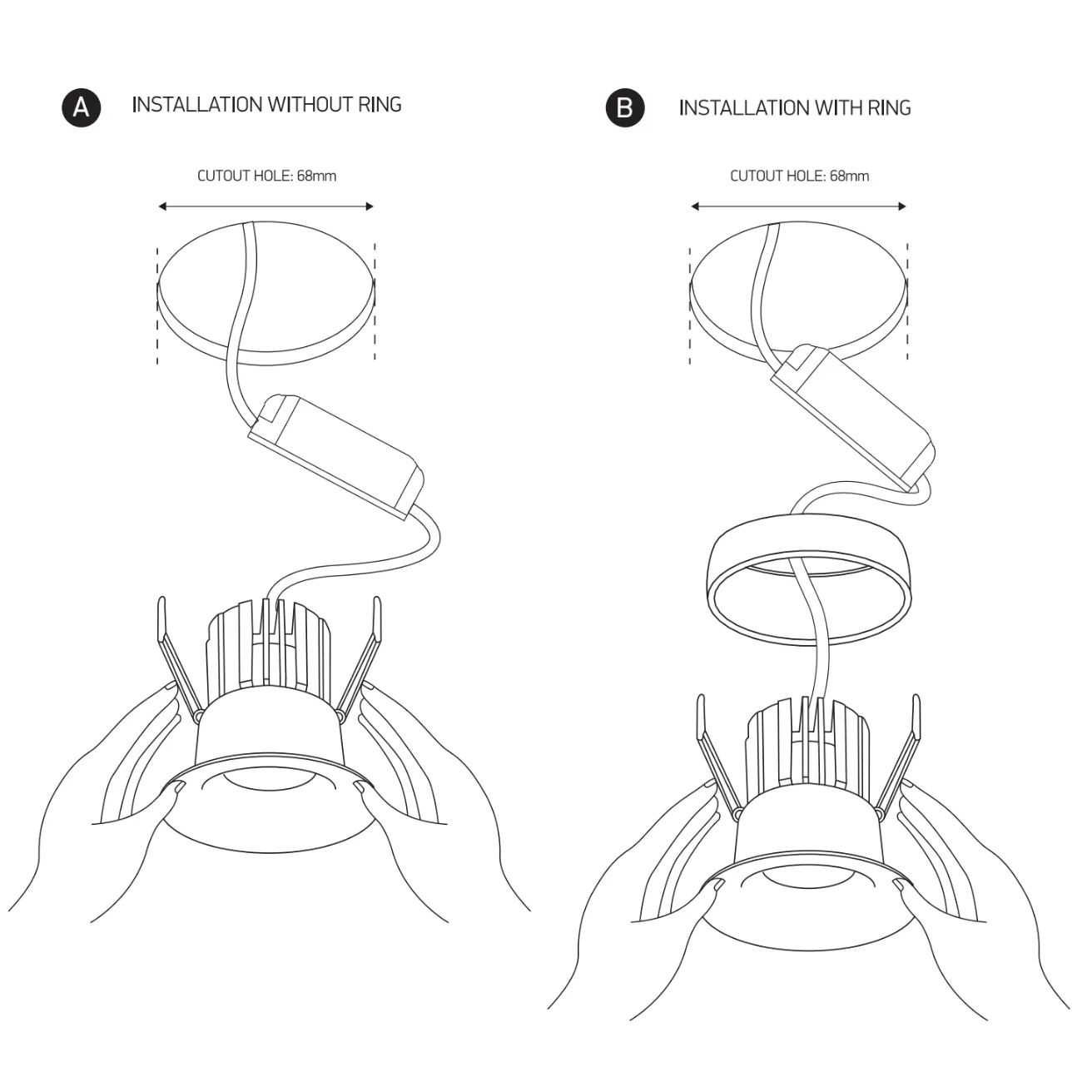 A INSTALLATION WITHOUT RING

CUTOUT HOLE: 68mm

B INSTALLATION WITH RING

CUTOUT HOLE: 68mm